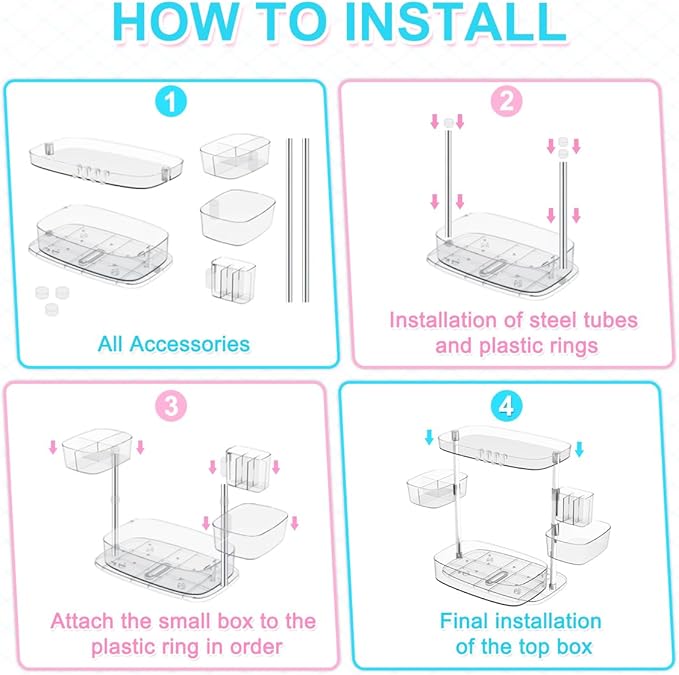 HOW TO INSTALL

1

All Accessories

2

Installation of steel tubes and plastic rings

3

Attach the small box to the plastic ring in order

4

Final installation of the top box