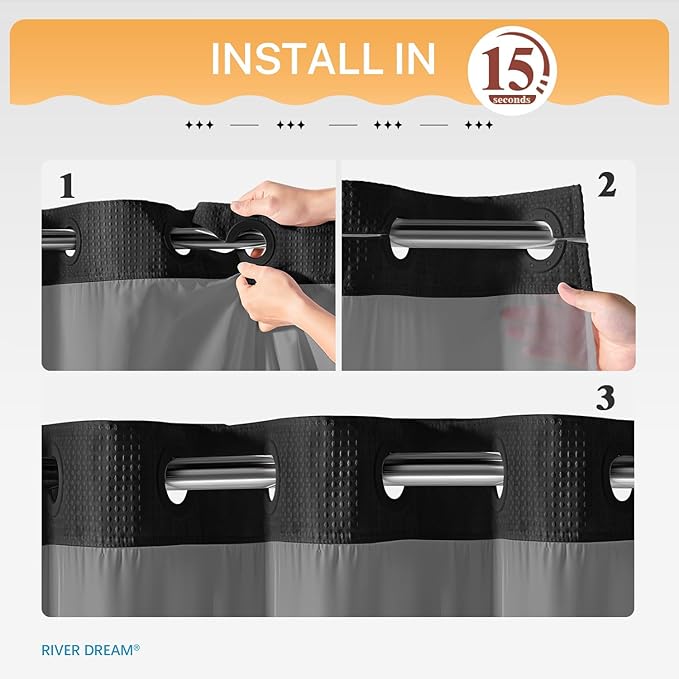 INSTALL IN 15 seconds

1

2

3

RIVER DREAM®