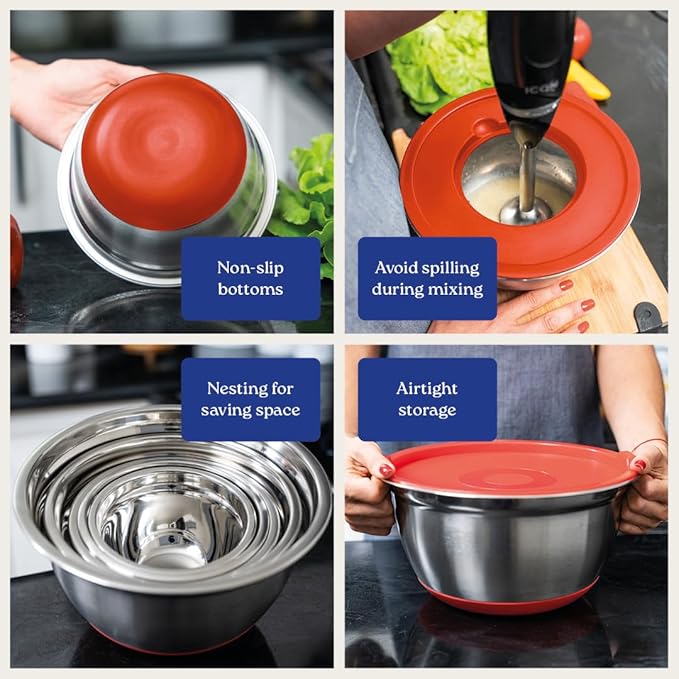 Non-slip bottoms

Avoid spilling during mixing

Nesting for saving space

Airtight storage