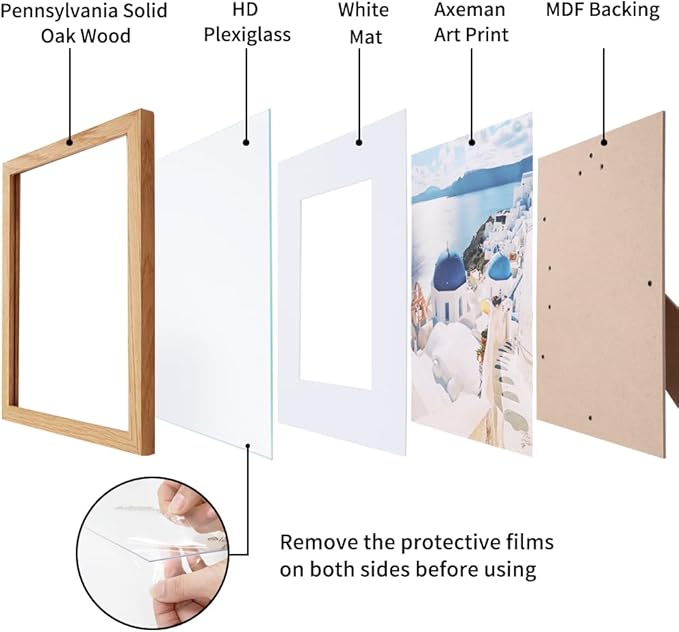 Pennsylvania Solid Oak Wood

HD Plexiglass

White Mat

Axeman Art Print

MDF Backing

Remove the protective films on both sides before using