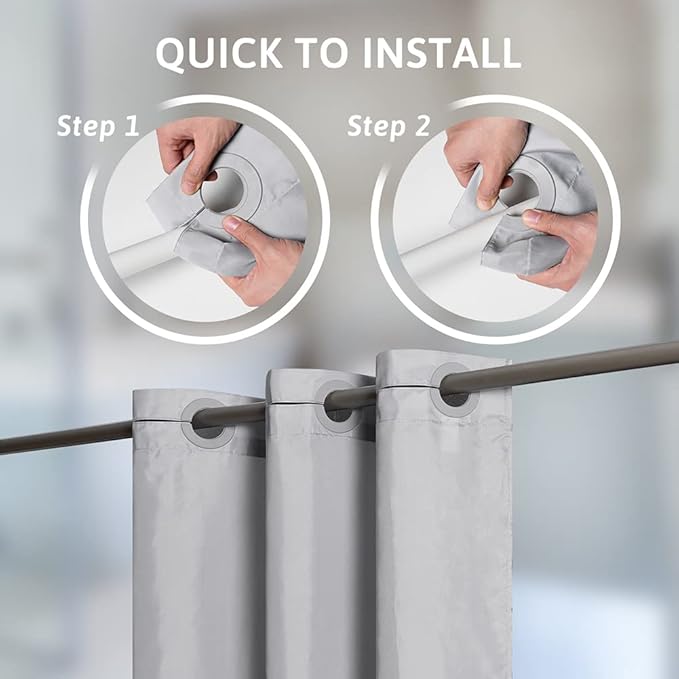 QUICK TO INSTALL

Step 1

Step 2