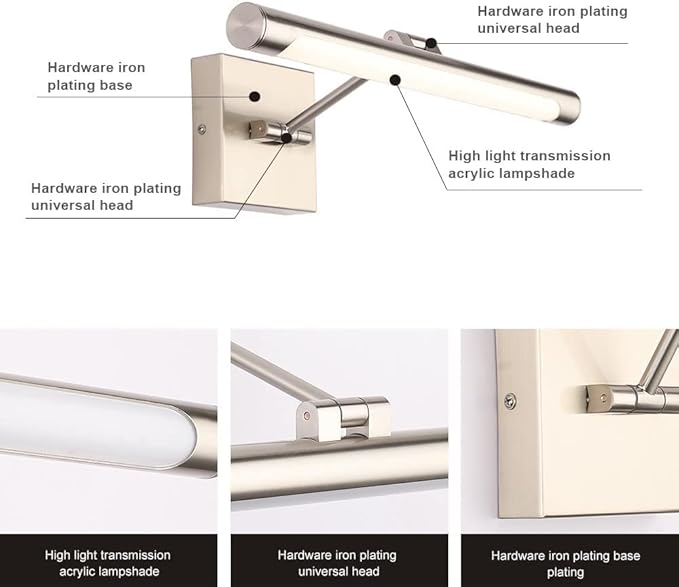 Hardware iron plating universal head

Hardware iron plating base

High light transmission acrylic lampshade

Hardware iron plating universal head

High light transmission acrylic lampshade

Hardware iron plating universal head

Hardware iron plating base plating