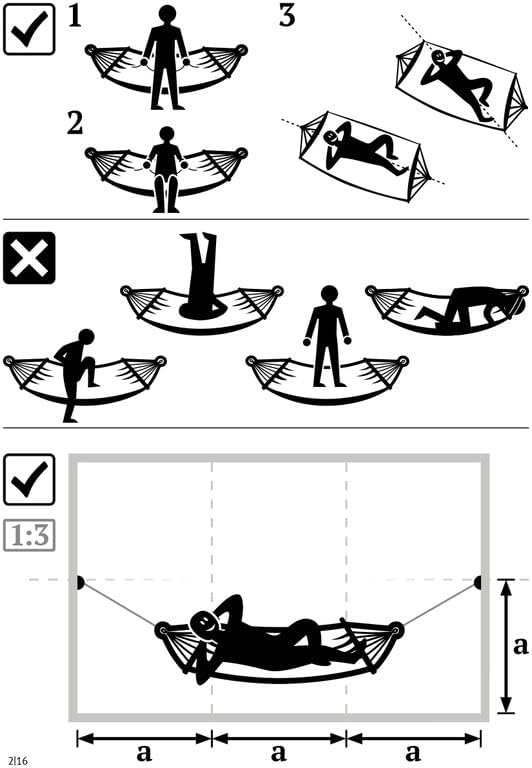 1

2

3

1:3

a

a

a

a

2|16