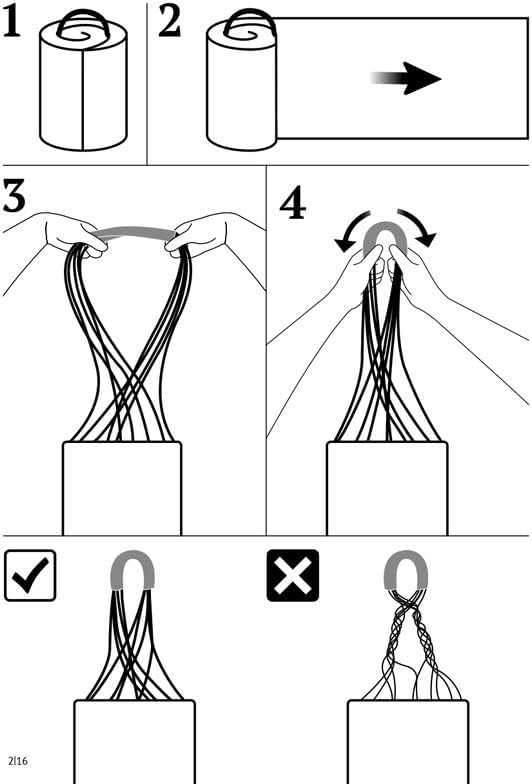 1
2
3
4
2|16