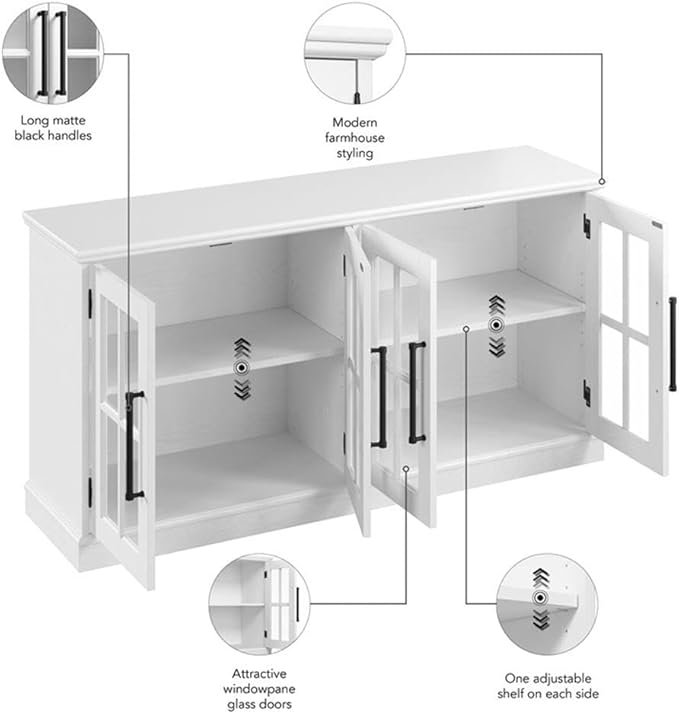 Long matte black handles

Modern farmhouse styling

Attractive windowpane glass doors

One adjustable shelf on each side