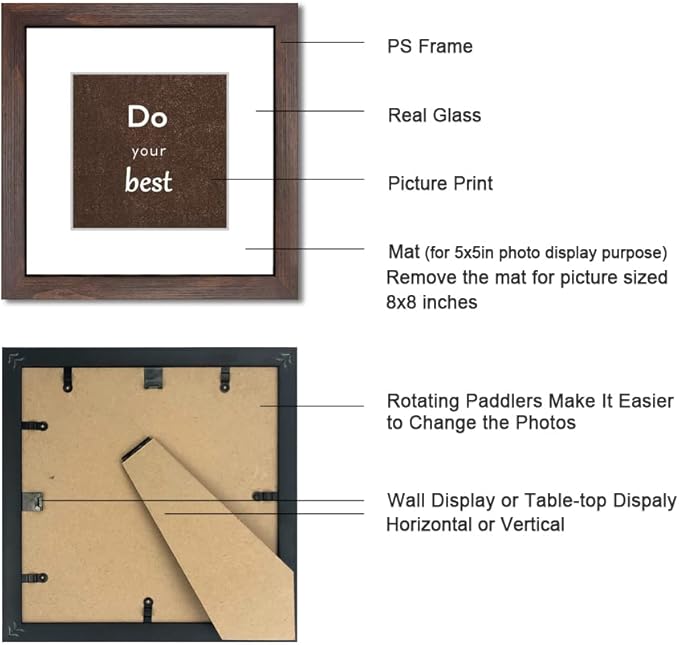 Do
your
best

PS Frame

Real Glass

Picture Print

Mat (for 5x5in photo display purpose)
Remove the mat for picture sized 8x8 inches

Rotating Paddlers Make It Easier to Change the Photos

Wall Display or Table-top Dispaly
Horizontal or Vertical