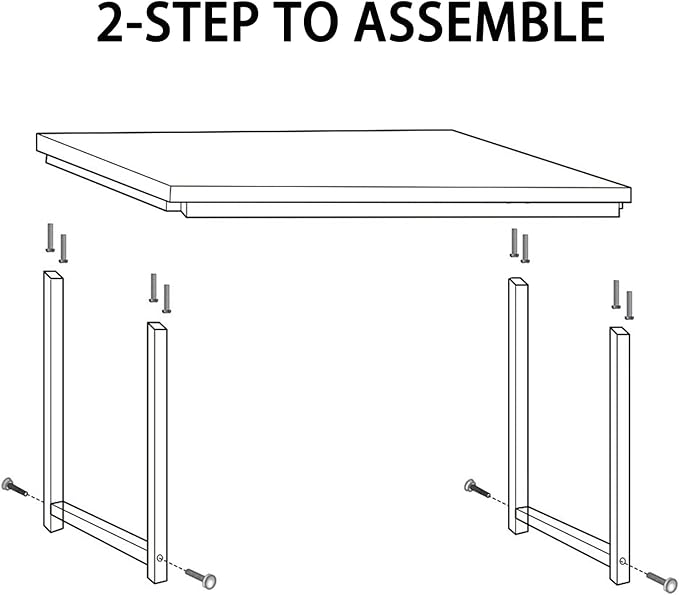 2-STEP TO ASSEMBLE