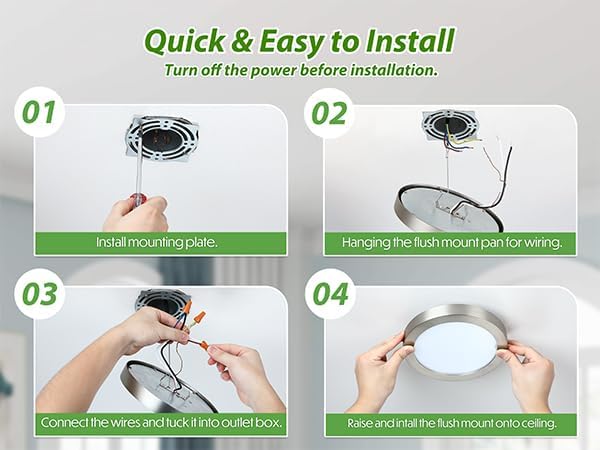 Quick & Easy to Install
Turn off the power before installation.

01
Install mounting plate.

02
Hanging the flush mount pan for wiring.

03
Connect the wires and tuck it into outlet box.

04
Raise and intall the flush mount onto ceiling.