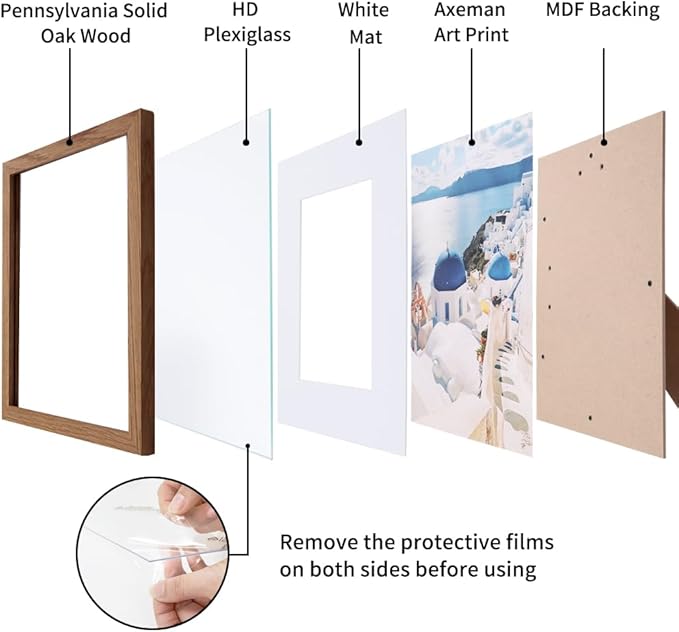 Pennsylvania Solid Oak Wood

HD Plexiglass

White Mat

Axeman Art Print

MDF Backing

Remove the protective films on both sides before using