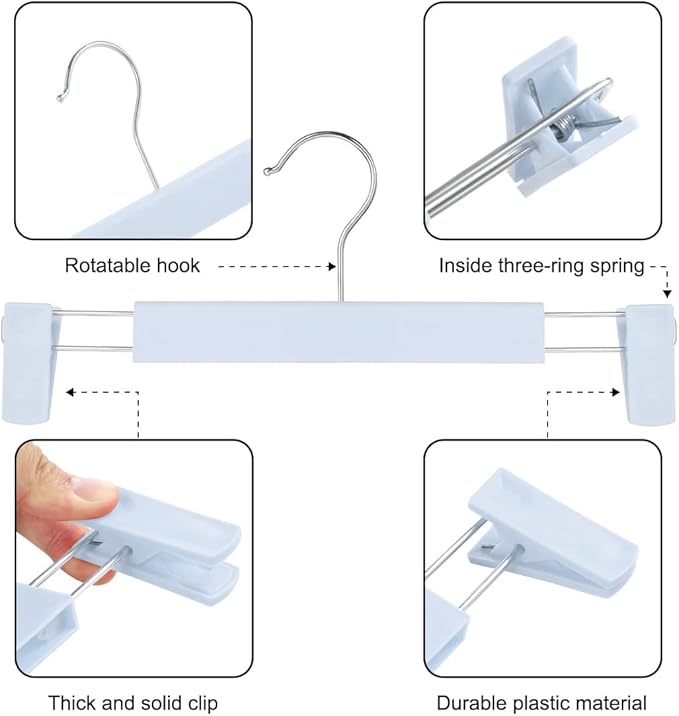 Rotatable hook

Inside three-ring spring

Thick and solid clip

Durable plastic material