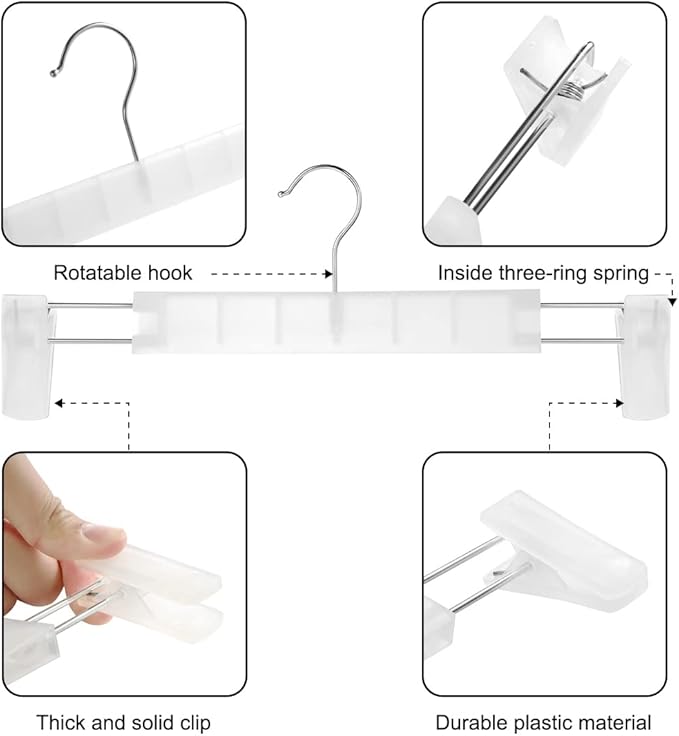 Rotatable hook

Inside three-ring spring

Thick and solid clip

Durable plastic material