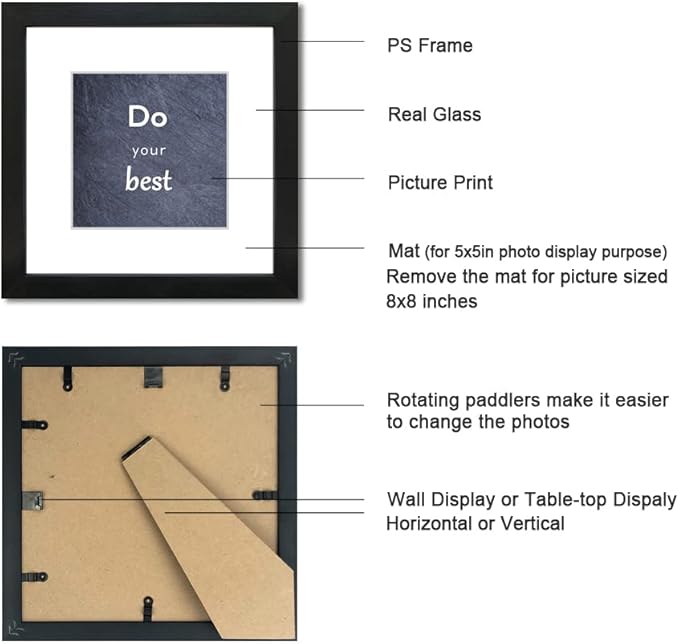 Do
your
best

PS Frame

Real Glass

Picture Print

Mat (for 5x5in photo display purpose)
Remove the mat for picture sized 8x8 inches

Rotating paddlers make it easier to change the photos

Wall Display or Table-top Dispaly
Horizontal or Vertical