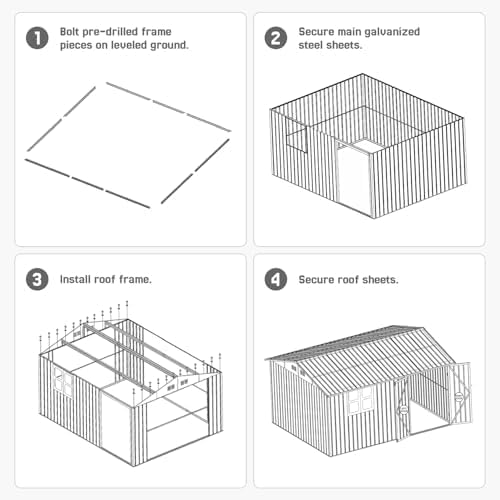 1 Bolt pre-drilled frame pieces on leveled ground.

2 Secure main galvanized steel sheets.

3 Install roof frame.

4 Secure roof sheets.