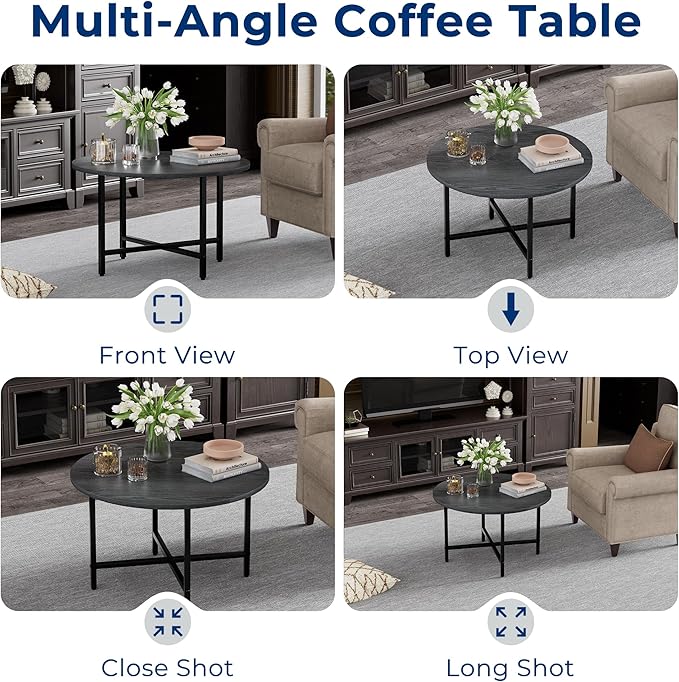 Multi-Angle Coffee Table

Front View

Top View

Close Shot

Long Shot