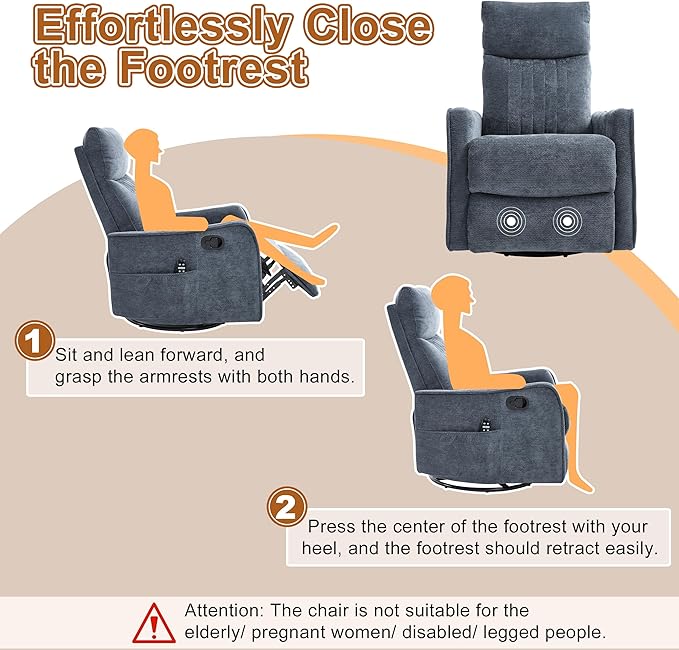 Effortlessly Close the Footrest

1 Sit and lean forward, and grasp the armrests with both hands.

2 Press the center of the footrest with your heel, and the footrest should retract easily.

Attention: The chair is not suitable for the elderly/ pregnant women/ disabled/ legged people.