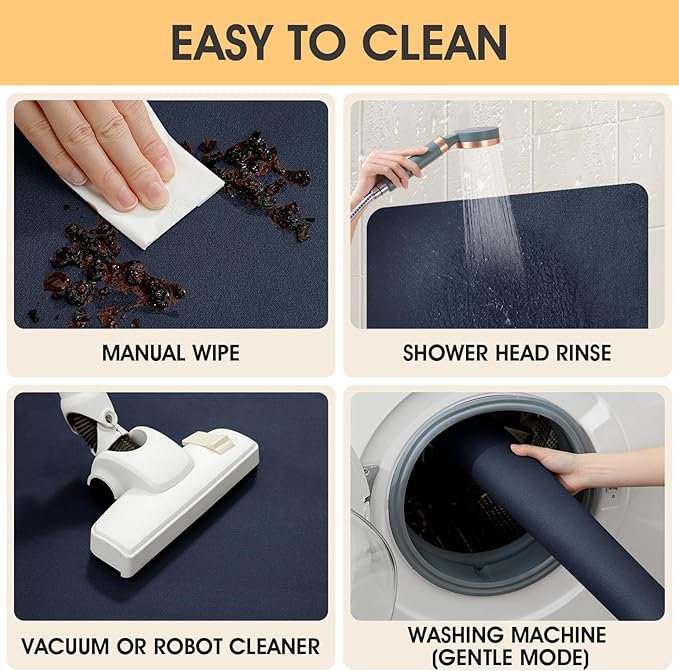 EASY TO CLEAN

MANUAL WIPE

SHOWER HEAD RINSE

VACUUM OR ROBOT CLEANER

WASHING MACHINE (GENTLE MODE)