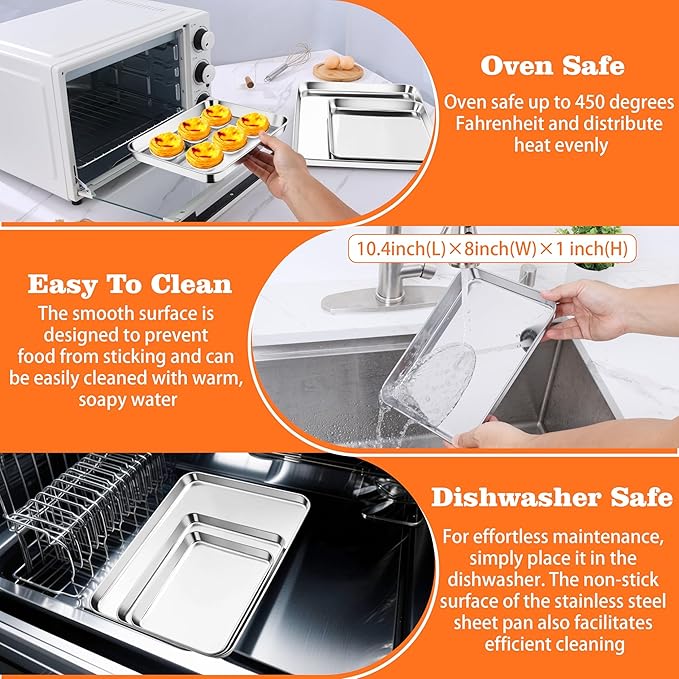 Oven Safe

Oven safe up to 450 degrees Fahrenheit and distribute heat evenly

10.4inch(L)×8inch(W)×1 inch(H)

Easy To Clean

The smooth surface is designed to prevent food from sticking and can be easily cleaned with warm, soapy water

Dishwasher Safe

For effortless maintenance, simply place it in the dishwasher. The non-stick surface of the stainless steel sheet pan also facilitates efficient cleaning