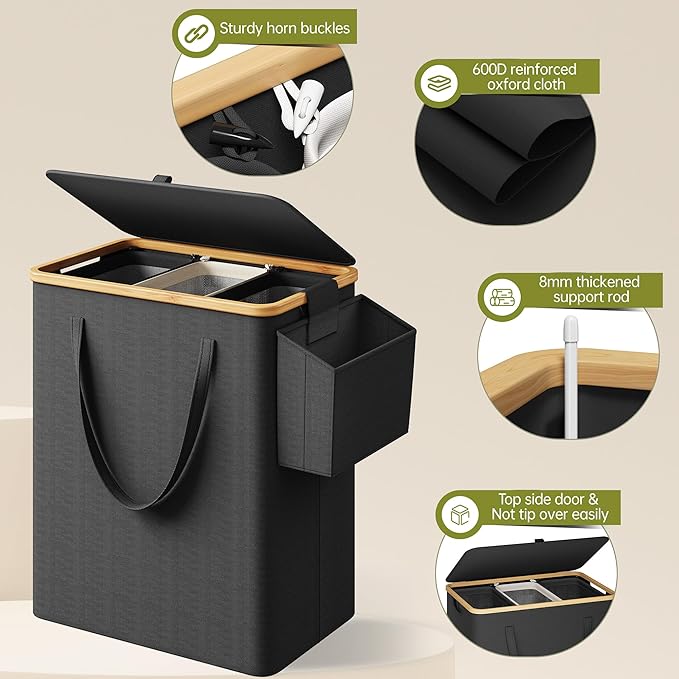 Sturdy horn buckles

600D reinforced oxford cloth

8mm thickened support rod

Top side door & Not tip over easily