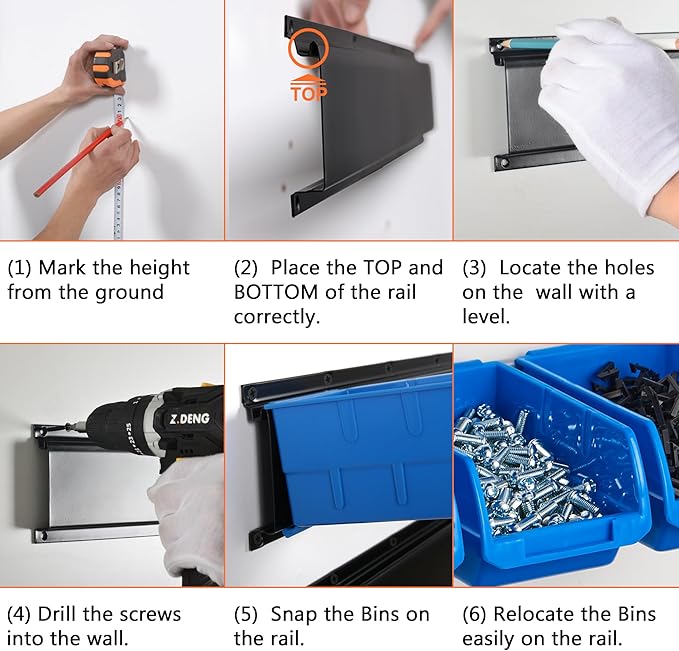 TOP

(1) Mark the height from the ground

(2) Place the TOP and BOTTOM of the rail correctly.

(3) Locate the holes on the wall with a level.

Z.DENG

(4) Drill the screws into the wall.

(5) Snap the Bins on the rail.

(6) Relocate the Bins easily on the rail.