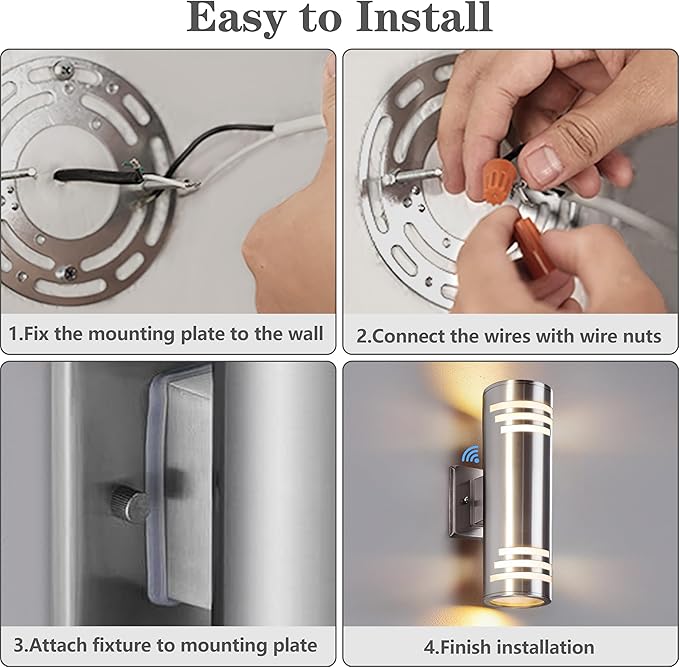 Easy to Install

1.Fix the mounting plate to the wall

2.Connect the wires with wire nuts

3.Attach fixture to mounting plate

4.Finish installation