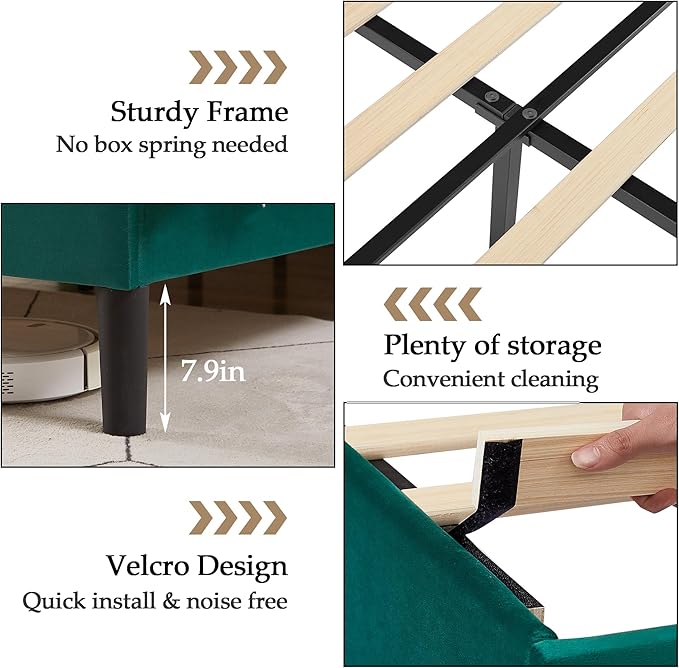 Sturdy Frame
No box spring needed

7.9in

Plenty of storage
Convenient cleaning

Velcro Design
Quick install & noise free