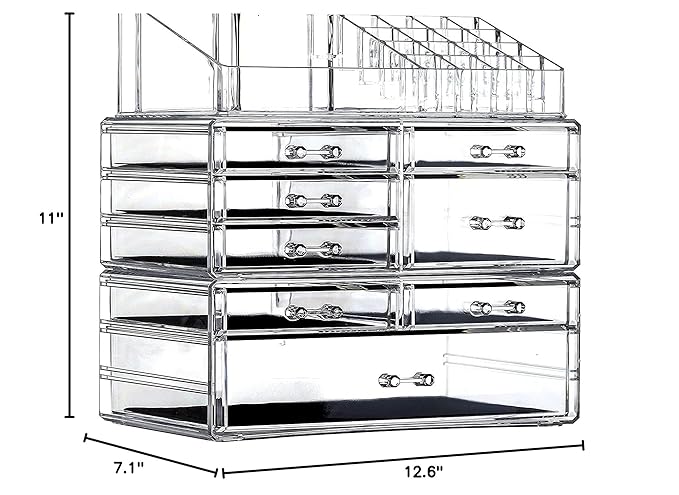 11''

7.1''

12.6''