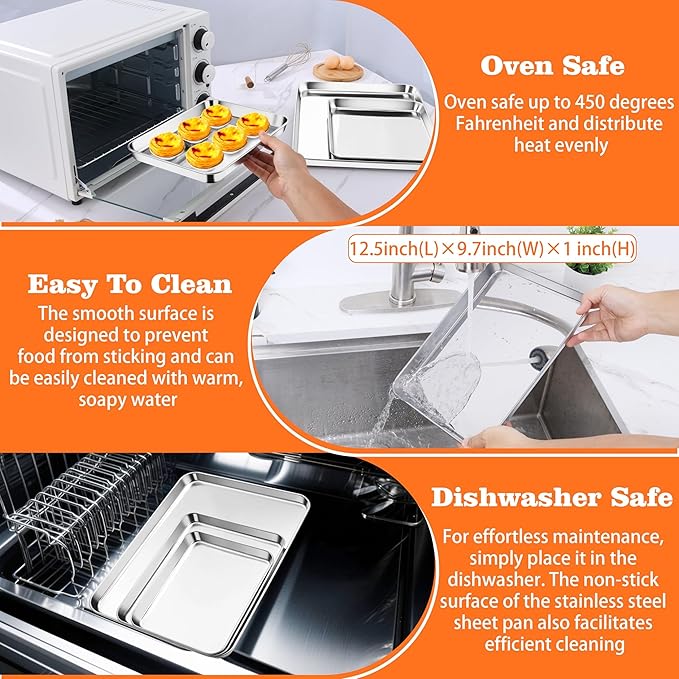 Oven Safe
Oven safe up to 450 degrees Fahrenheit and distribute heat evenly

12.5inch(L)×9.7inch(W)×1 inch(H)

Easy To Clean
The smooth surface is designed to prevent food from sticking and can be easily cleaned with warm, soapy water

Dishwasher Safe
For effortless maintenance, simply place it in the dishwasher. The non-stick surface of the stainless steel sheet pan also facilitates efficient cleaning