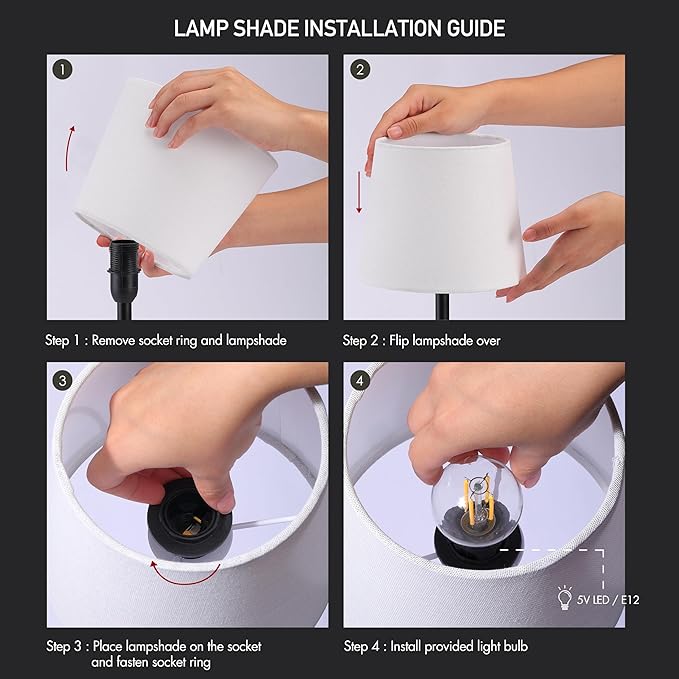 LAMP SHADE INSTALLATION GUIDE

1

Step 1 : Remove socket ring and lampshade

2

Step 2 : Flip lampshade over

3

Step 3 : Place lampshade on the socket and fasten socket ring

4

5V LED / E12

Step 4 : Install provided light bulb