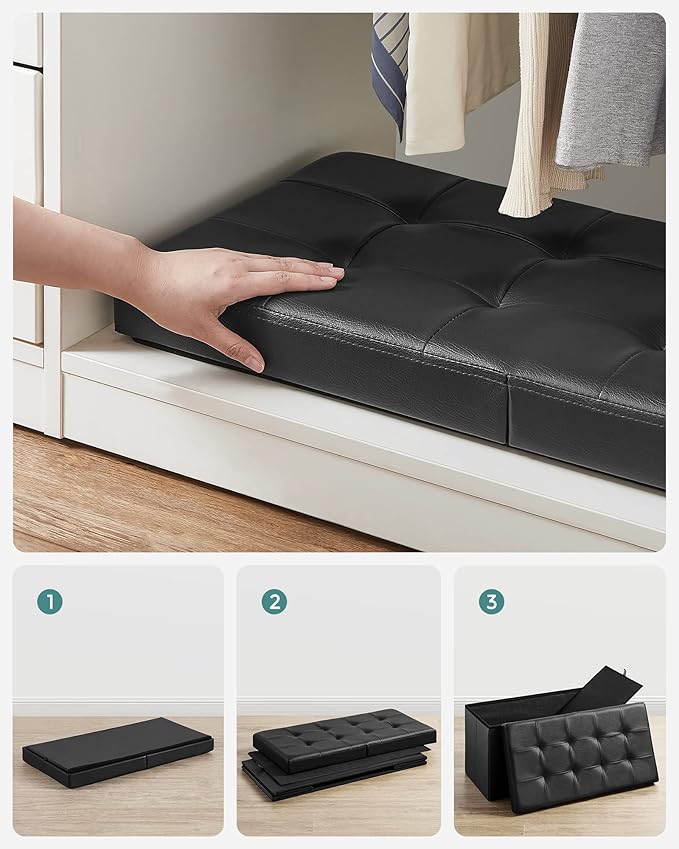 1

2

3