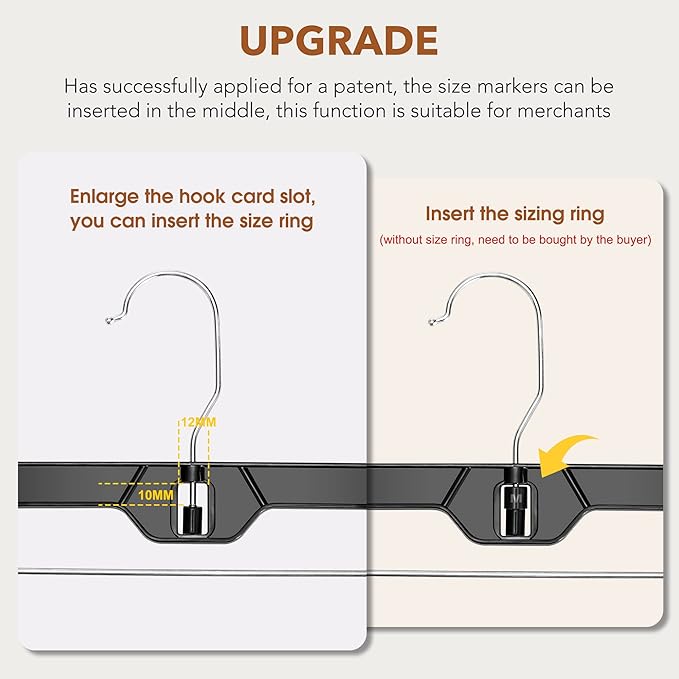 UPGRADE

Has successfully applied for a patent, the size markers can be inserted in the middle, this function is suitable for merchants

Enlarge the hook card slot, you can insert the size ring

12MM

10MM

Insert the sizing ring

(without size ring, need to be bought by the buyer)

M