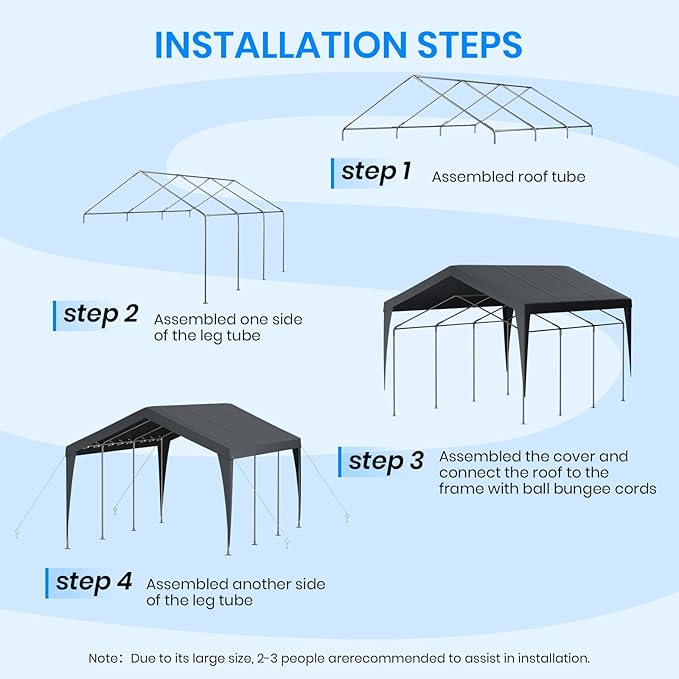 INSTALLATION STEPS

step 1 Assembled roof tube

step 2 Assembled one side of the leg tube

step 3 Assembled the cover and connect the roof to the frame with ball bungee cords

step 4 Assembled another side of the leg tube

Note: Due to its large size, 2-3 people arerecommended to assist in installation.