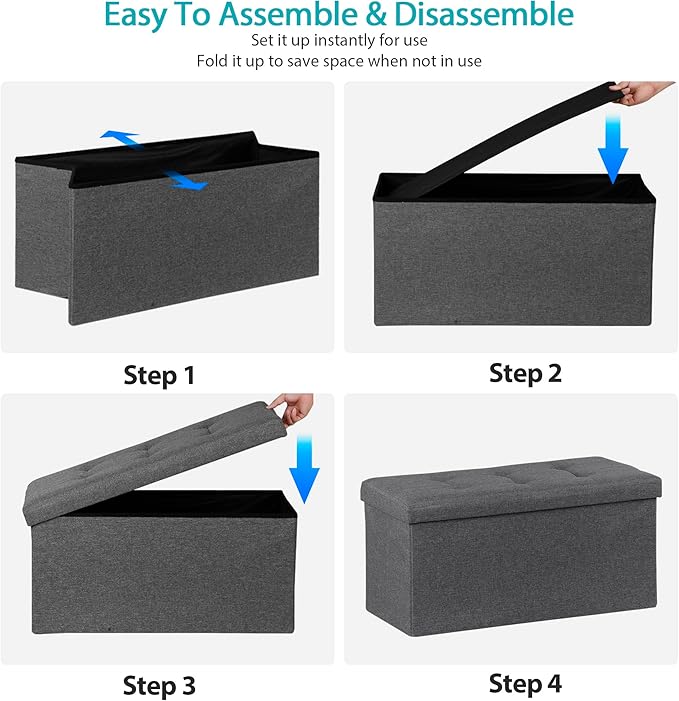 Easy To Assemble & Disassemble
Set it up instantly for use
Fold it up to save space when not in use

Step 1

Step 2

Step 3

Step 4