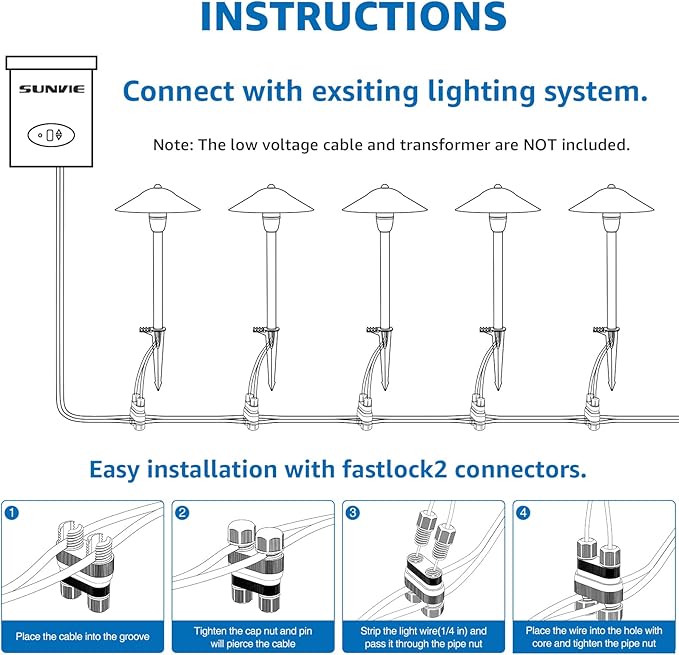 INSTRUCTIONS

SUNVIE

Connect with exsiting lighting system.

Note: The low voltage cable and transformer are NOT included.

Easy installation with fastlock2 connectors.

1
Place the cable into the groove

2
Tighten the cap nut and pin will pierce the cable

3
Strip the light wire(1/4 in) and pass it through the pipe nut

4
Place the wire into the hole with core and tighten the pipe nut