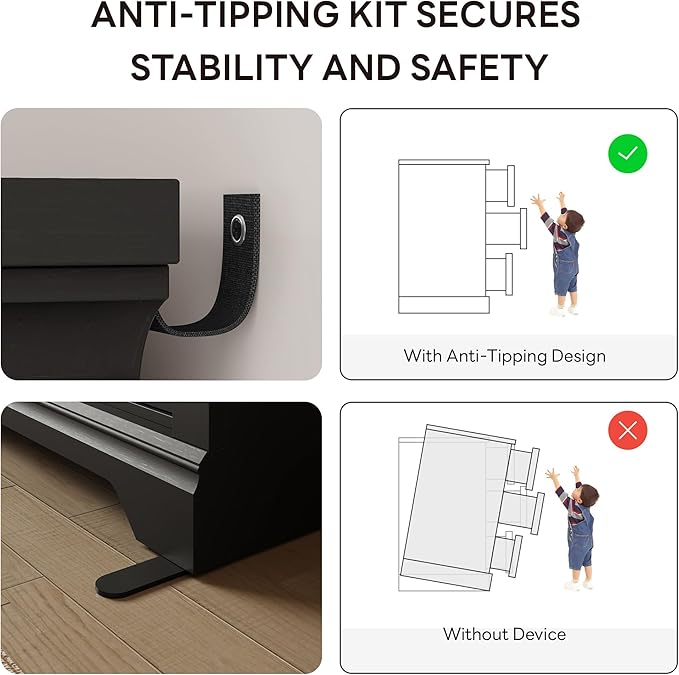 ANTI-TIPPING KIT SECURES STABILITY AND SAFETY

With Anti-Tipping Design

Without Device