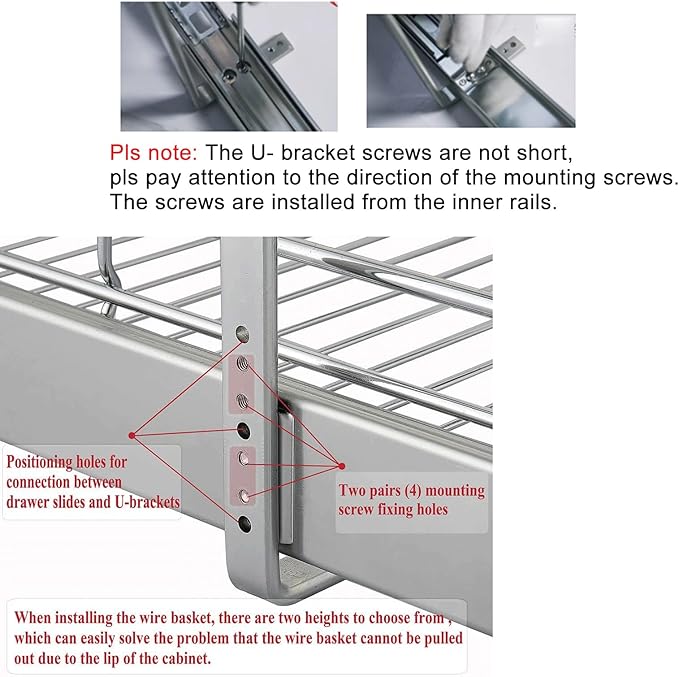 Pls note: The U- bracket screws are not short, pls pay attention to the direction of the mounting screws. The screws are installed from the inner rails.

Positioning holes for connection between drawer slides and U-brackets

Two pairs (4) mounting screw fixing holes

When installing the wire basket, there are two heights to choose from , which can easily solve the problem that the wire basket cannot be pulled out due to the lip of the cabinet.