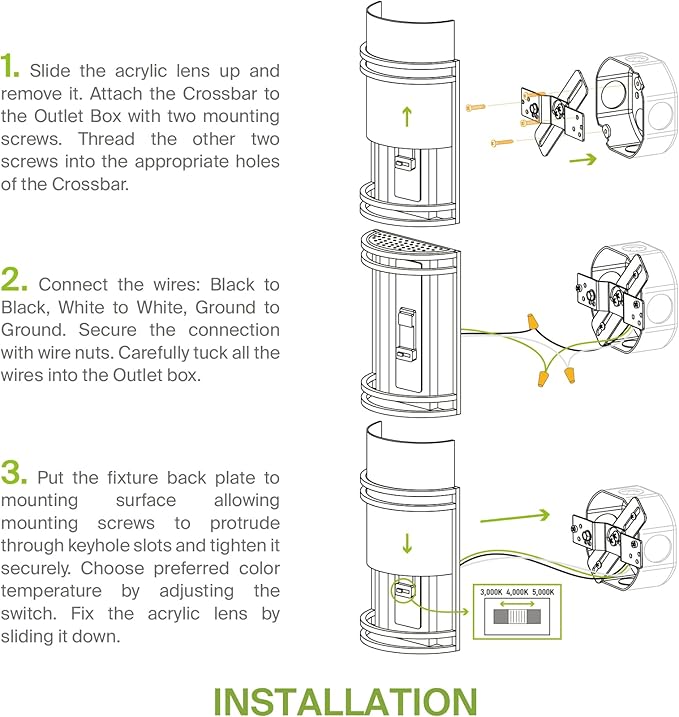 1. Slide the acrylic lens up and remove it. Attach the Crossbar to the Outlet Box with two mounting screws. Thread the other two screws into the appropriate holes of the Crossbar.

2. Connect the wires: Black to Black, White to White, Ground to Ground. Secure the connection with wire nuts. Carefully tuck all the wires into the Outlet box.

3. Put the fixture back plate to mounting surface allowing mounting screws to protrude through keyhole slots and tighten it securely. Choose preferred color temperature by adjusting the switch. Fix the acrylic lens by sliding it down.

3,000K 4,000K 5,000K

INSTALLATION