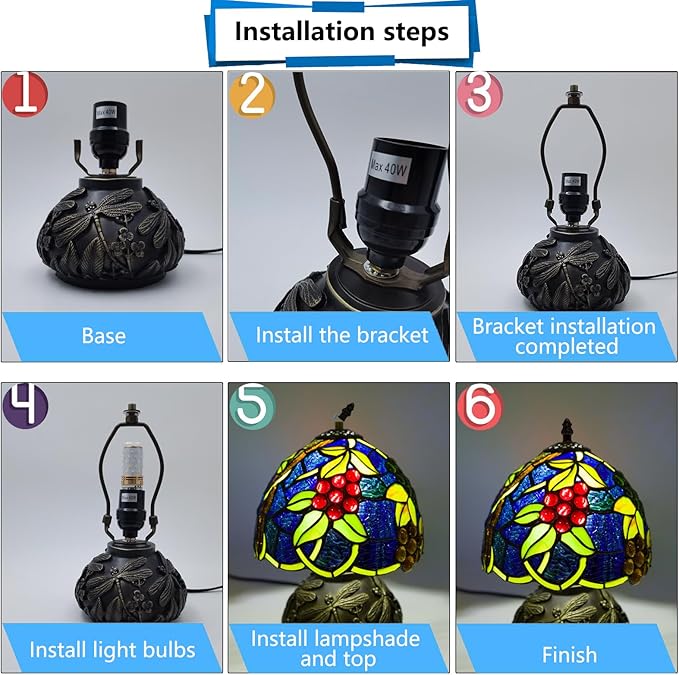 Installation steps

1

Max 40W

Base

2

Max 40W

Install the bracket

3

Max 40W

Bracket installation completed

4

Max 40W

Install light bulbs

5

Install lampshade and top

6

Finish