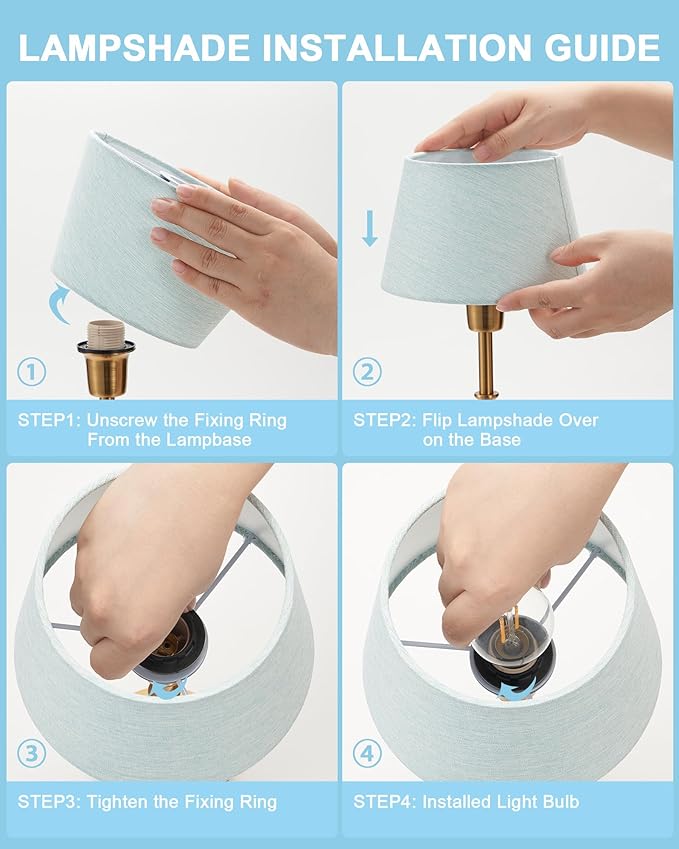 LAMPSHADE INSTALLATION GUIDE

①

STEP1: Unscrew the Fixing Ring From the Lampbase

②

STEP2: Flip Lampshade Over on the Base

③

STEP3: Tighten the Fixing Ring

④

STEP4: Installed Light Bulb