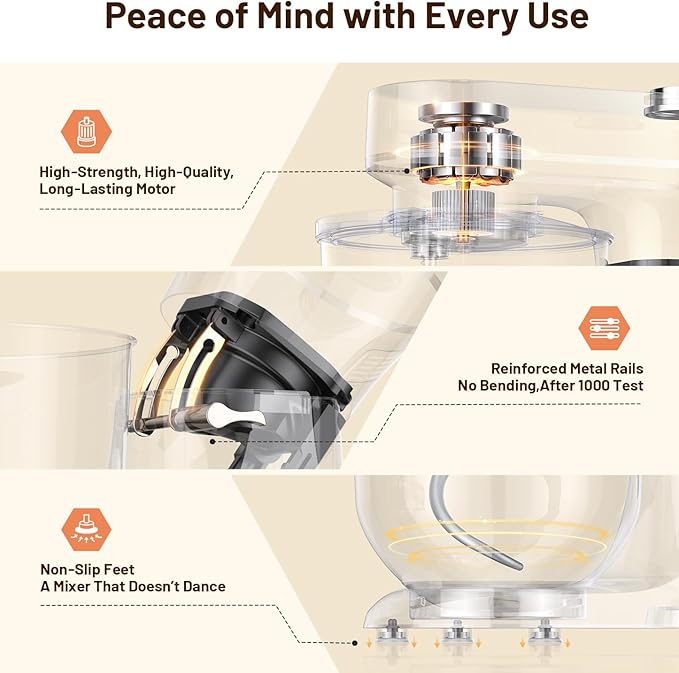 Peace of Mind with Every Use

High-Strength, High-Quality, Long-Lasting Motor

Reinforced Metal Rails
No Bending,After 1000 Test

Non-Slip Feet
A Mixer That Doesn't Dance