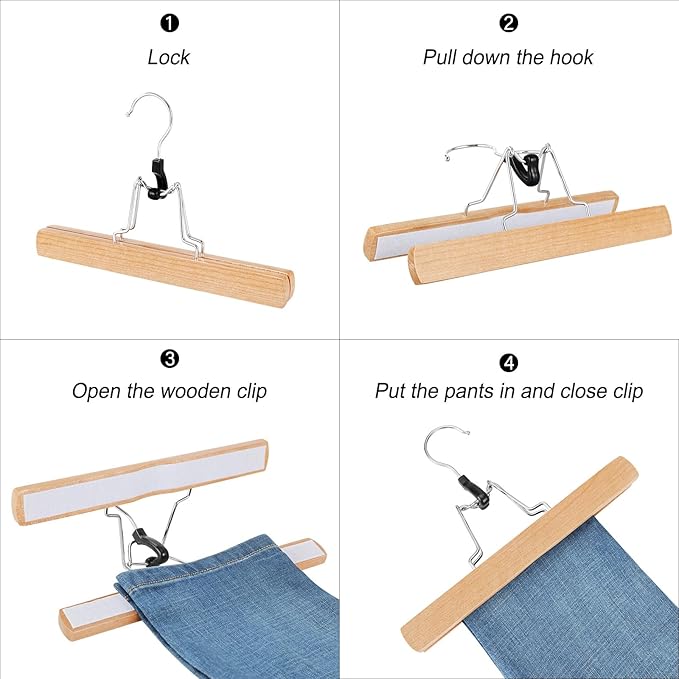 ❶
Lock

❷
Pull down the hook

❸
Open the wooden clip

❹
Put the pants in and close clip