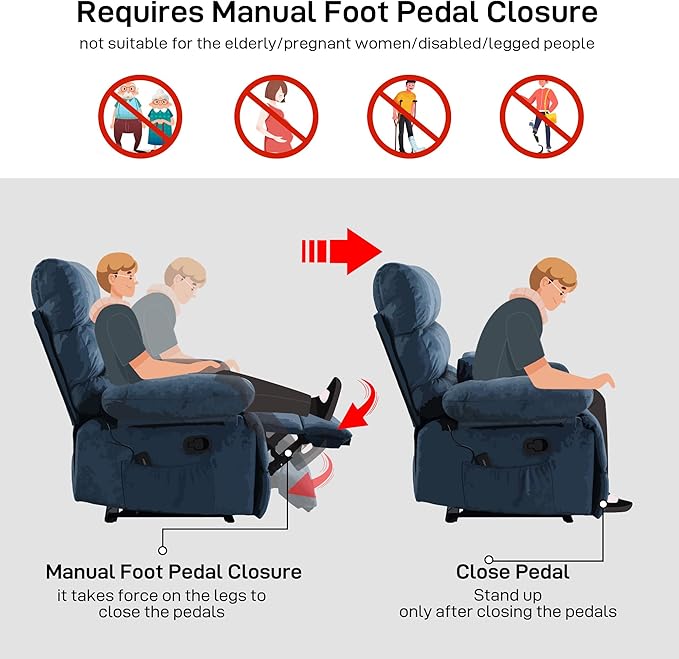 Requires Manual Foot Pedal Closure

not suitable for the elderly/pregnant women/disabled/legged people

Manual Foot Pedal Closure
it takes force on the legs to close the pedals

Close Pedal
Stand up only after closing the pedals