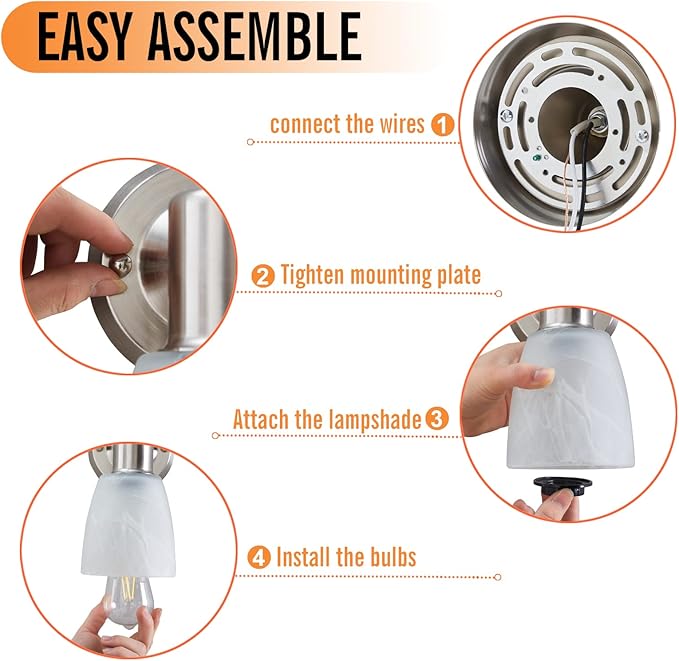 EASY ASSEMBLE

connect the wires 1

2 Tighten mounting plate

Attach the lampshade 3

4 Install the bulbs