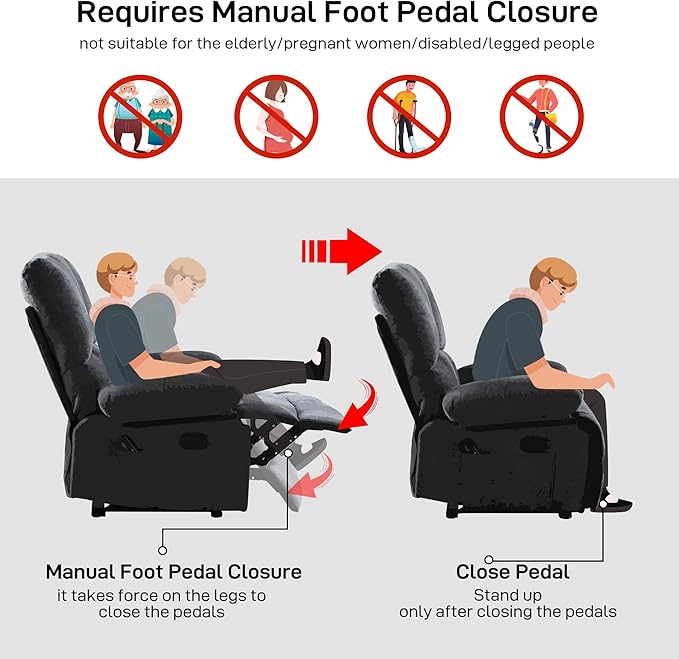 Requires Manual Foot Pedal Closure
not suitable for the elderly/pregnant women/disabled/legged people

Manual Foot Pedal Closure
it takes force on the legs to close the pedals

Close Pedal
Stand up only after closing the pedals