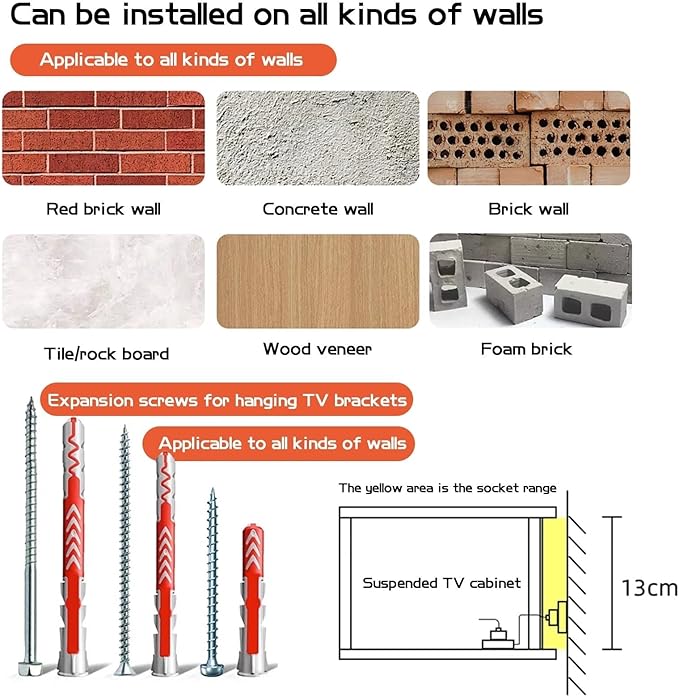 Can be installed on all kinds of walls

Applicable to all kinds of walls

Red brick wall

Concrete wall

Brick wall

Tile/rock board

Wood veneer

Foam brick

Expansion screws for hanging TV brackets

Applicable to all kinds of walls

The yellow area is the socket range

Suspended TV cabinet

13cm