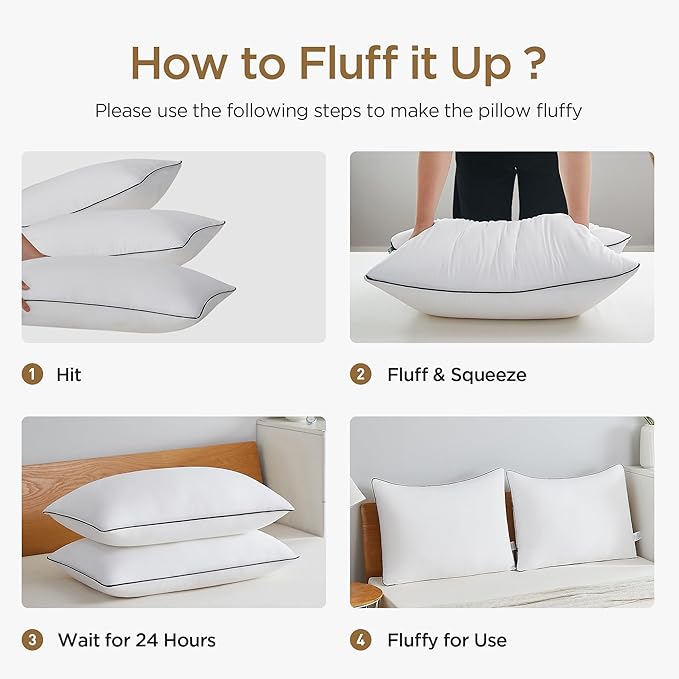 How to Fluff it Up ?

Please use the following steps to make the pillow fluffy

1 Hit

2 Fluff & Squeeze

3 Wait for 24 Hours

4 Fluffy for Use