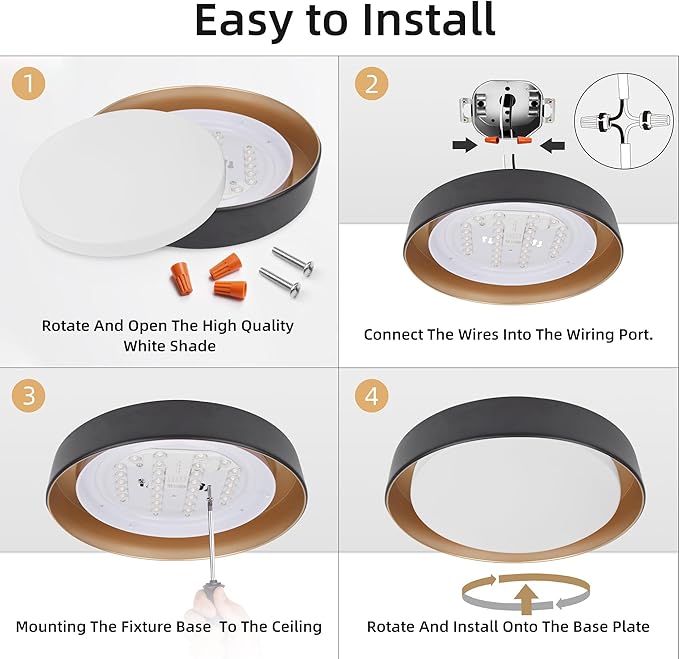 Easy to Install

1

Rotate And Open The High Quality White Shade

2

Connect The Wires Into The Wiring Port.

3

Mounting The Fixture Base To The Ceiling

4

Rotate And Install Onto The Base Plate