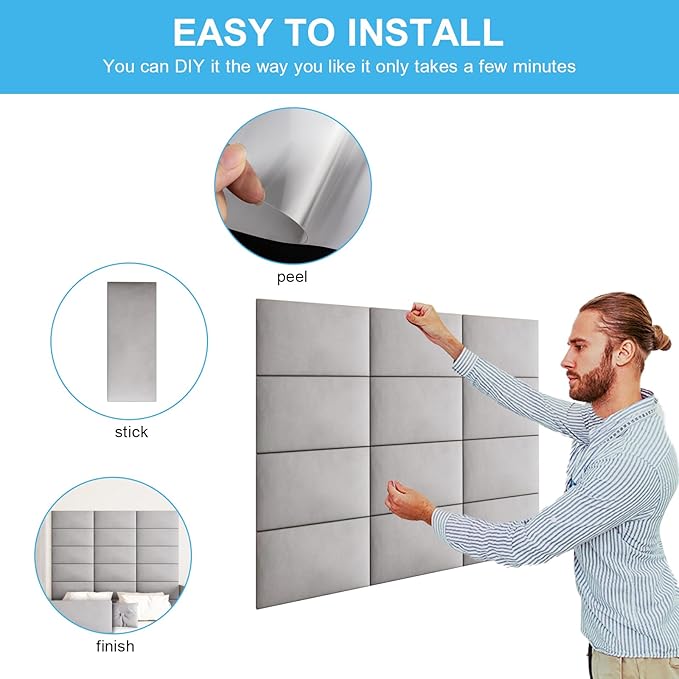 EASY TO INSTALL
You can DIY it the way you like it only takes a few minutes

peel

stick

finish