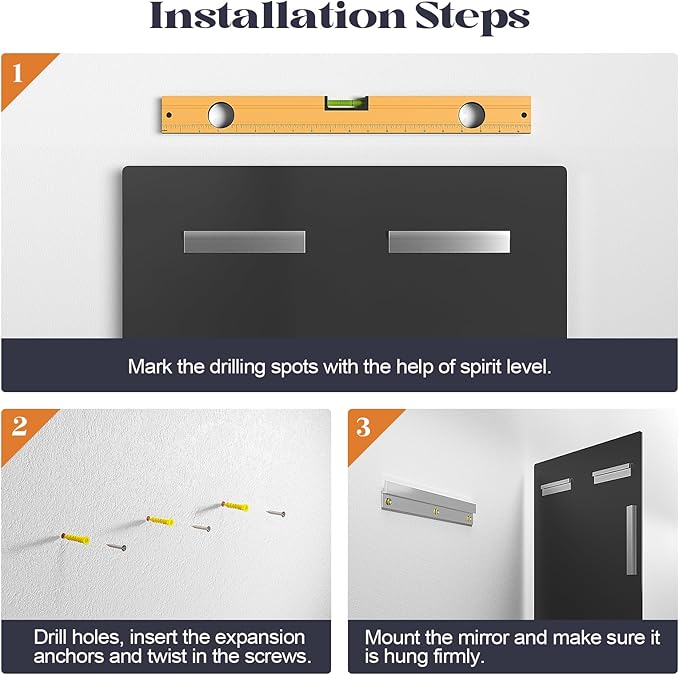 Installation Steps

1

Mark the drilling spots with the help of spirit level.

2

Drill holes, insert the expansion anchors and twist in the screws.

3

Mount the mirror and make sure it is hung firmly.