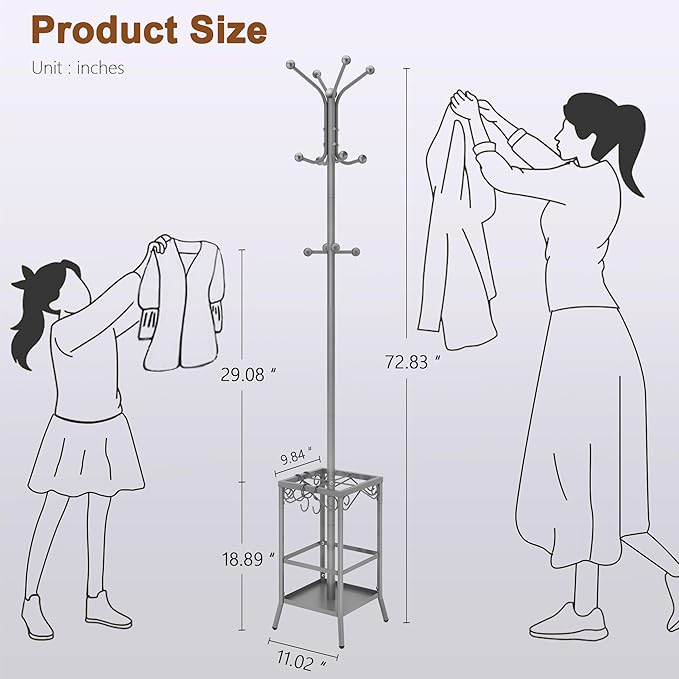 Product Size

Unit : inches

29.08 "

72.83 "

9.84 "

18.89 "

11.02 "