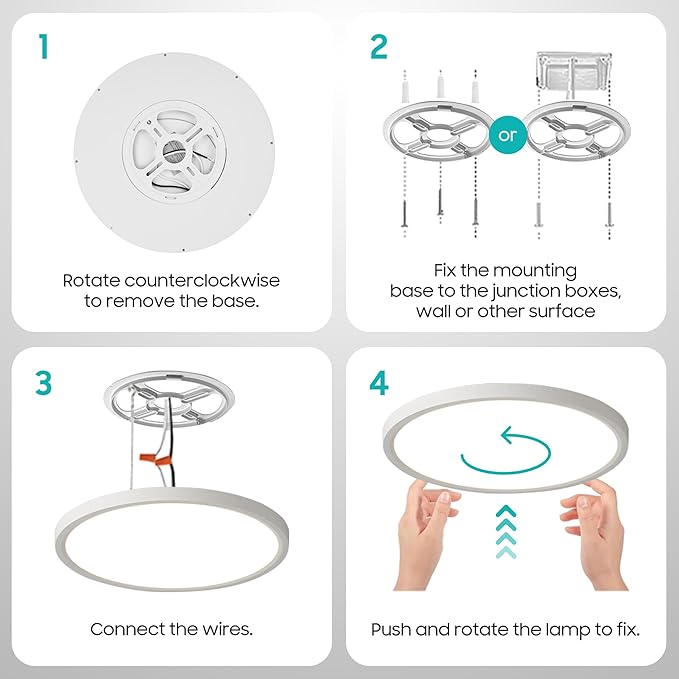 1

Rotate counterclockwise to remove the base.

2

or

Fix the mounting base to the junction boxes, wall or other surface

3

Connect the wires.

4

Push and rotate the lamp to fix.